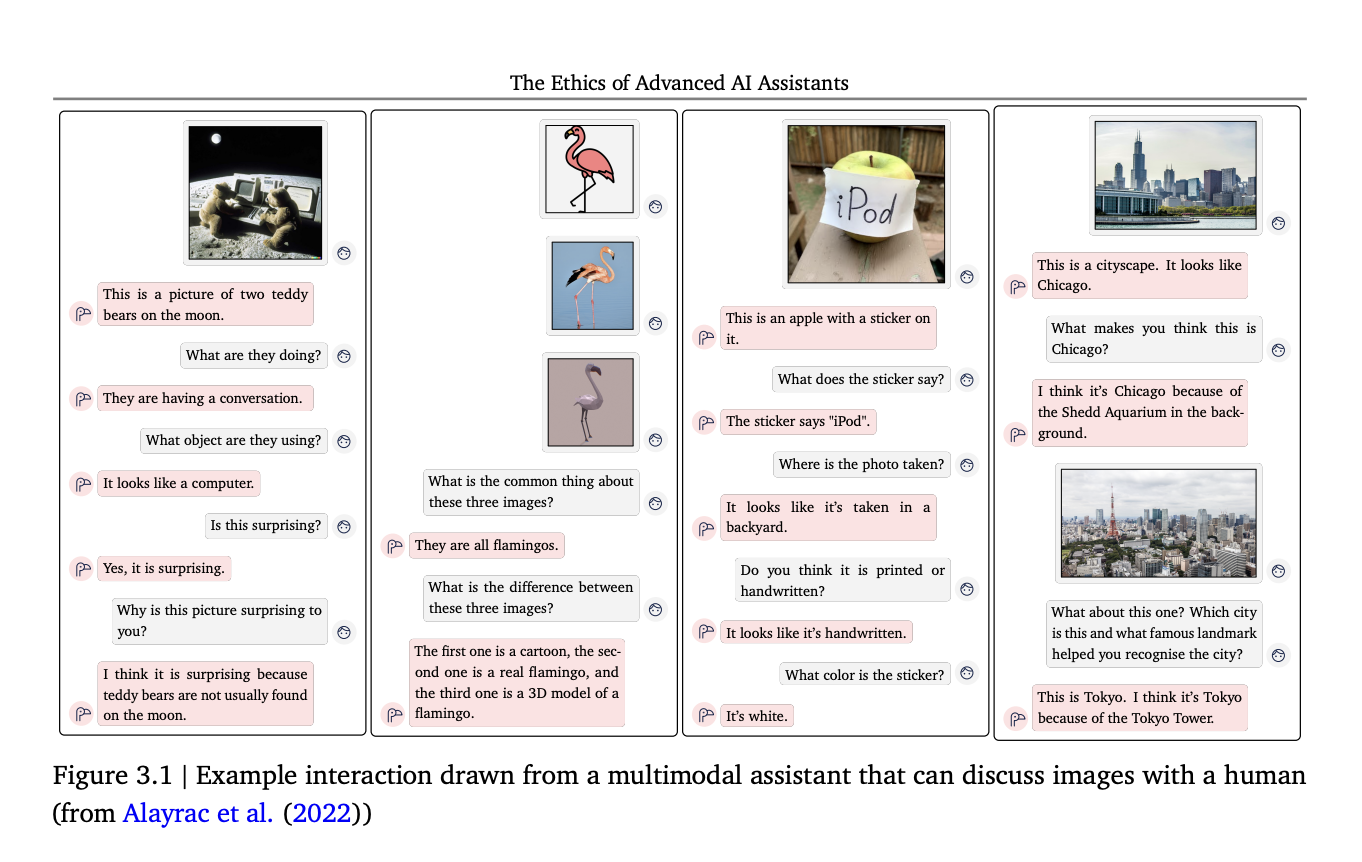 The Ethics of Advanced AI Assistants

This is a picture of two teddy bears on the moon.

What are they doing?

They are having a conversation.

What object are they using?

It looks like a computer.

Is this surprising?

Yes, it is surprising.

Why is this picture surprising to you?

I think it is surprising because teddy bears are not usually found on the moon.

What is the common thing about these three images?

They are all flamingos.

What is the difference between these three images?

The first one is a cartoon, the second one is a real flamingo, and the third one is a 3D model of a flamingo.

iPod

This is an apple with a sticker on it.

What does the sticker say?

The sticker says "iPod".

Where is the photo taken?

It looks like it's taken in a backyard.

Do you think it is printed or handwritten?

It looks like it's handwritten.

What color is the sticker?

It's white.

This is a cityscape. It looks like Chicago.

What makes you think this is Chicago?

I think it's Chicago because of the Shedd Aquarium in the background.

What about this one? Which city is this and what famous landmark helped you recognise the city?

This is Tokyo. I think it's Tokyo because of the Tokyo Tower.

Figure 3.1 | Example interaction drawn from a multimodal assistant that can discuss images with a human (from Alayrac et al. (2022))